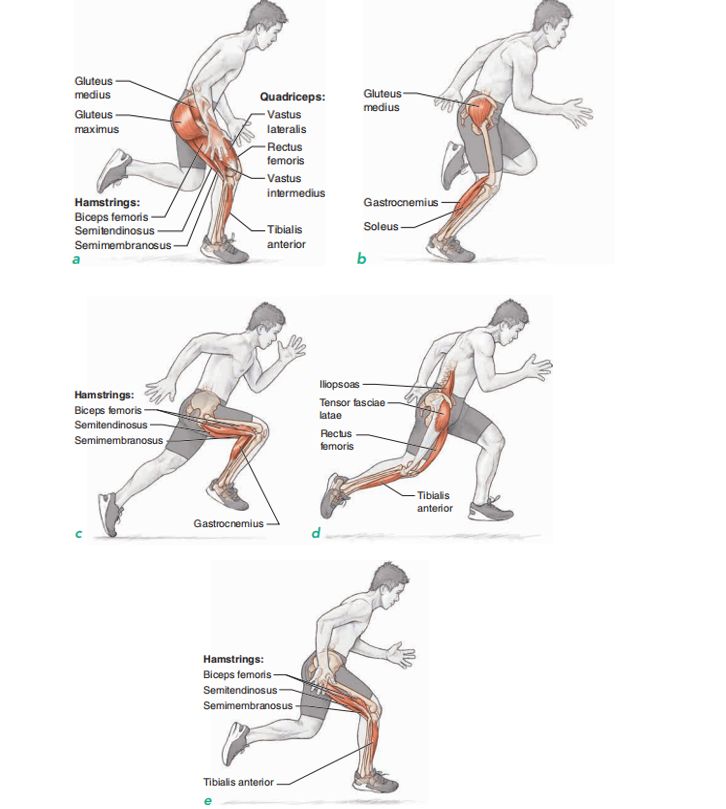 Gluteus medius
Gluteus maximus
Quadriceps:
Vastus lateralis
Rectus femoris
Vastus intermedius
Hamstrings:
Biceps femoris
Semitendinosus
Semimembranosus
Tibialis anterior
a

Gluteus medius
Gastrocnemius
Soleus
b

Hamstrings:
Biceps femoris
Semitendinosus
Semimembranosus
Gastrocnemius
c

Iliopsoas
Tensor fasciae latae
Rectus femoris
Tibialis anterior
d

Hamstrings:
Biceps femoris
Semitendinosus
Semimembranosus
Tibialis anterior
e